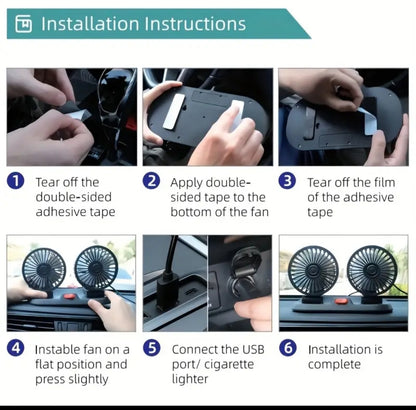 Installation Instructions

1 Tear off the double-sided adhesive tape

2 Apply double-sided tape to the bottom of the fan

3 Tear off the film of the adhesive tape

4 Instable fan on a flat position and press slightly

5 Connect the USB port/ cigarette lighter

6 Installation is complete